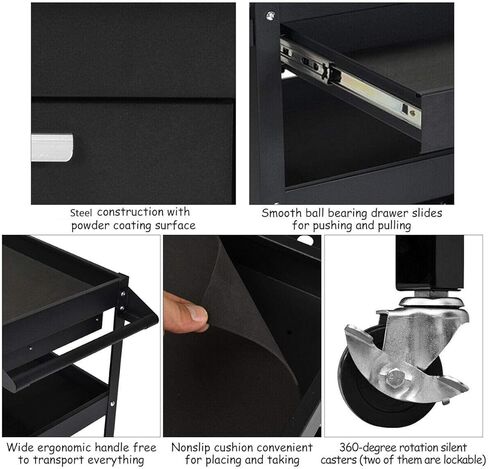 Steel construction with powder coating surface

Smooth ball bearing drawer slides for pushing and pulling

Wide ergonomic handle free to transport everything

Nonslip cushion convenient for placing and taking

360-degree rotation silent casters (two of them are lockable)