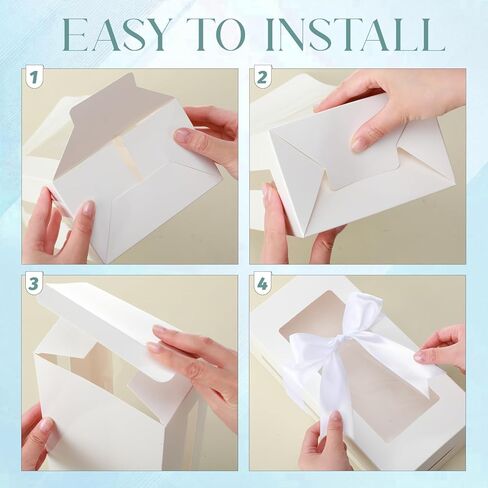 EASY TO INSTALL

1

2

3

4