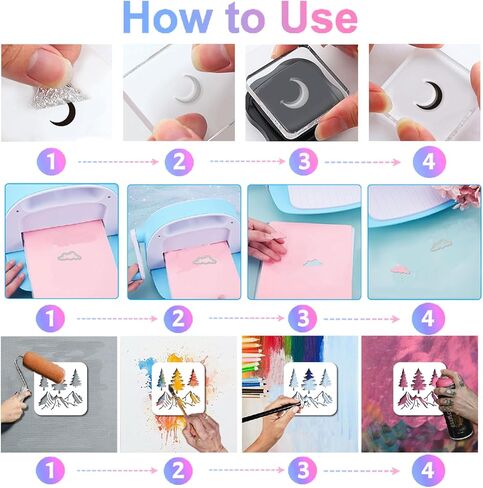 How to Use

1 2 3 4

1 2 3 4

1 2 3 4