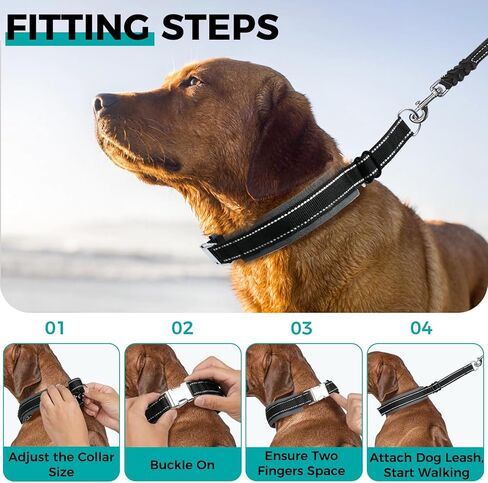 FITTING STEPS

01

Adjust the Collar Size

02

Buckle On

03

Ensure Two Fingers Space

04

Attach Dog Leash, Start Walking