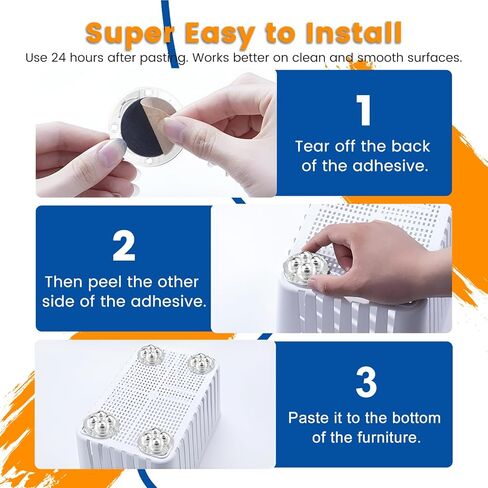 Super Easy to Install

Use 24 hours after pasting. Works better on clean and smooth surfaces.

1

Tear off the back of the adhesive.

2

Then peel the other side of the adhesive.

3

Paste it to the bottom of the furniture.