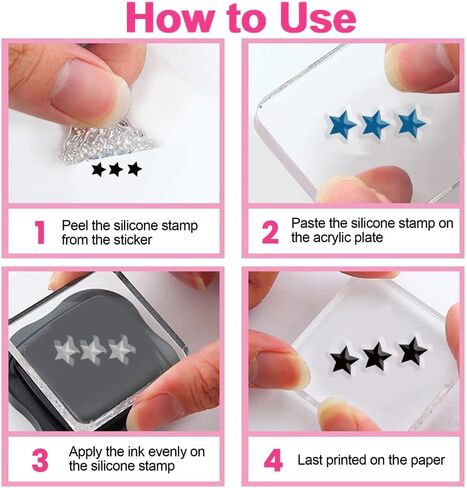 How to Use

1 Peel the silicone stamp from the sticker

2 Paste the silicone stamp on the acrylic plate

3 Apply the ink evenly on the silicone stamp

4 Last printed on the paper