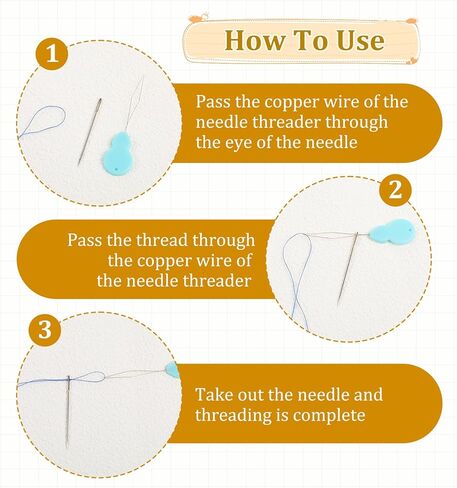 How To Use

1

Pass the copper wire of the needle threader through the eye of the needle

2

Pass the thread through the copper wire of the needle threader

3

Take out the needle and threading is complete