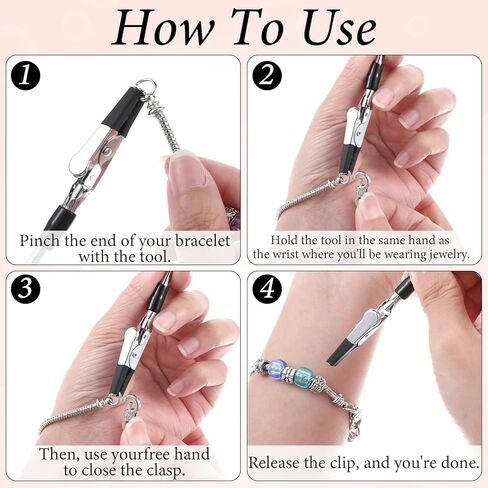 How To Use

1

Pinch the end of your bracelet with the tool.

2

Hold the tool in the same hand as the wrist where you'll be wearing jewelry.

3

Then, use yourfree hand to close the clasp.

4

Release the clip, and you're done.