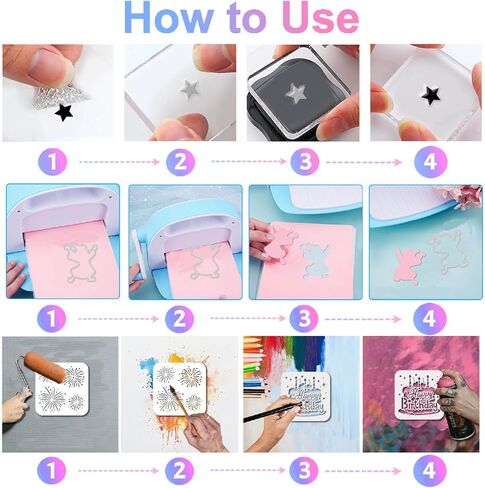 How to Use

1 2 3 4

1 2 3 4

Happy Birthday

Happy Birthday

1 2 3 4