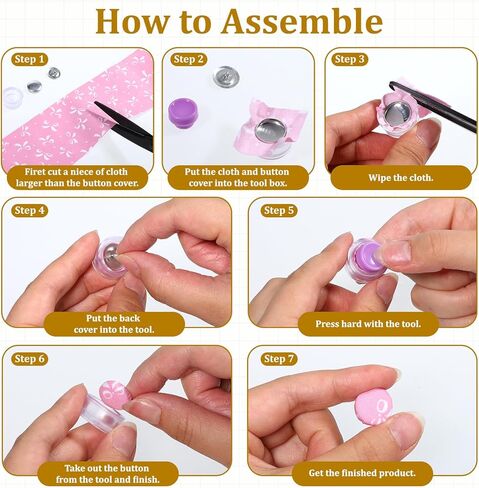 How to Assemble

Step 1

Firet cut a niece of cloth larger than the button cover.

Step 2

Put the cloth and button cover into the tool box.

Step 3

Wipe the cloth.

Step 4

Put the back cover into the tool.

Step 5

Press hard with the tool.

Step 6

Take out the button from the tool and finish.

Step 7

Get the finished product.