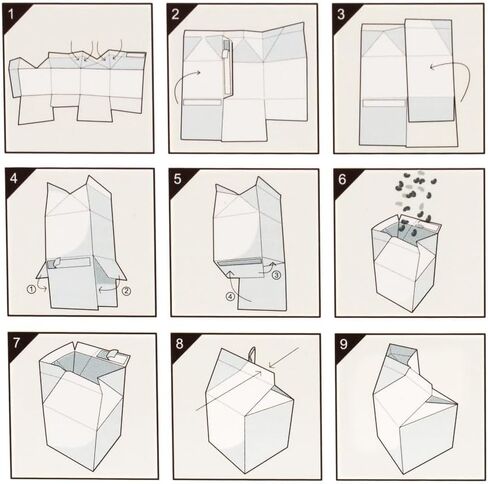 1

2

3

4

①

②

5

③

④

6

7

8

9