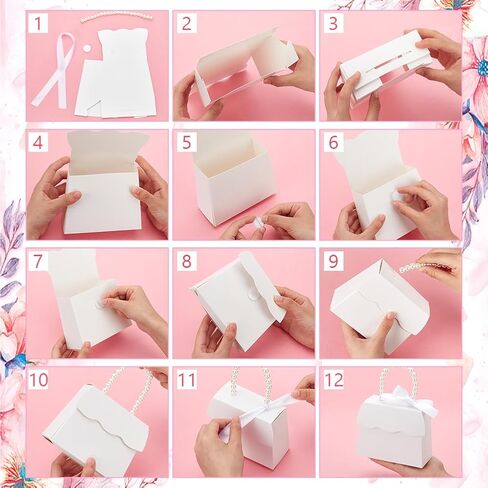 1
2
3
4
5
6
7
8
9
10
11
12