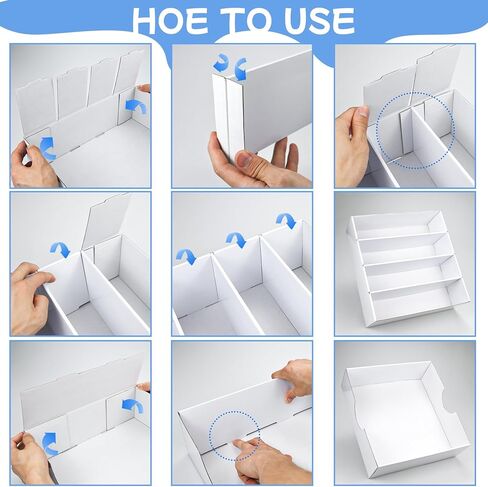 HOE TO USE