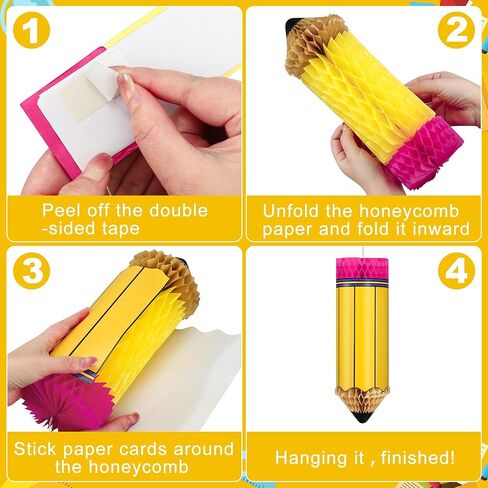 1

Peel off the double -sided tape

2

Unfold the honeycomb paper and fold it inward

3

Stick paper cards around the honeycomb

4

Hanging it , finished!