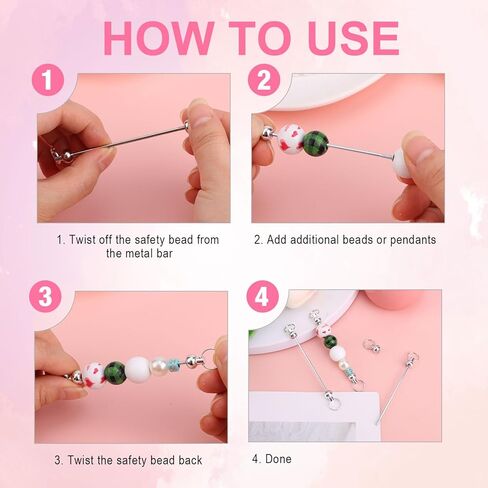 HOW TO USE

1

1. Twist off the safety bead from the metal bar

2

2. Add additional beads or pendants

3

3. Twist the safety bead back

4

4. Done