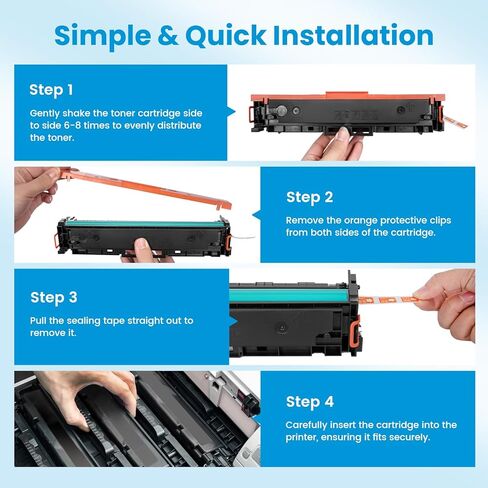 Simple & Quick Installation

Step 1

Gently shake the toner cartridge side to side 6-8 times to evenly distribute the toner.

Step 2

Remove the orange protective clips from both sides of the cartridge.

Step 3

Pull the sealing tape straight out to remove it.

Step 4

Carefully insert the cartridge into the printer, ensuring it fits securely.