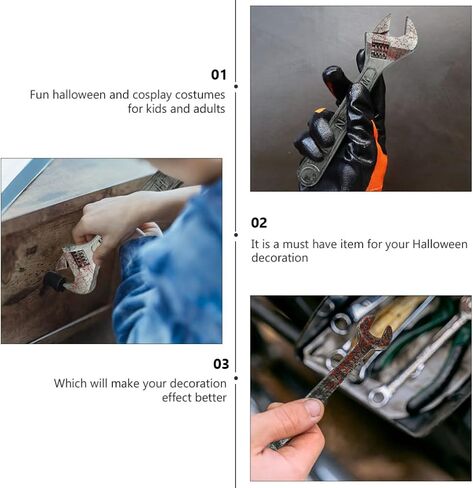 01
Fun halloween and cosplay costumes for kids and adults

02
It is a must have item for your Halloween decoration

03
Which will make your decoration effect better