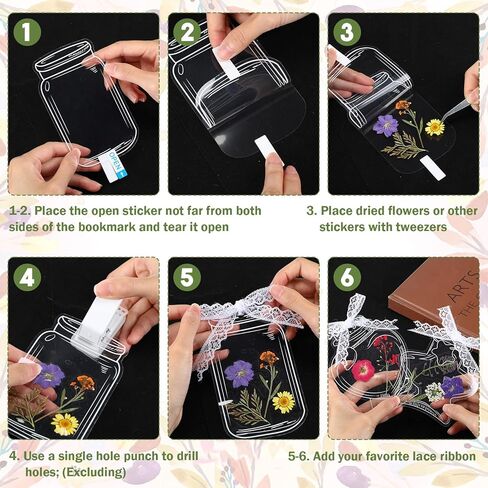 1

OPEN

2

3

1-2. Place the open sticker not far from both sides of the bookmark and tear it open

3. Place dried flowers or other stickers with tweezers

4

5

6

ARTS THE

4. Use a single hole punch to drill holes; (Excluding)

5-6. Add your favorite lace ribbon