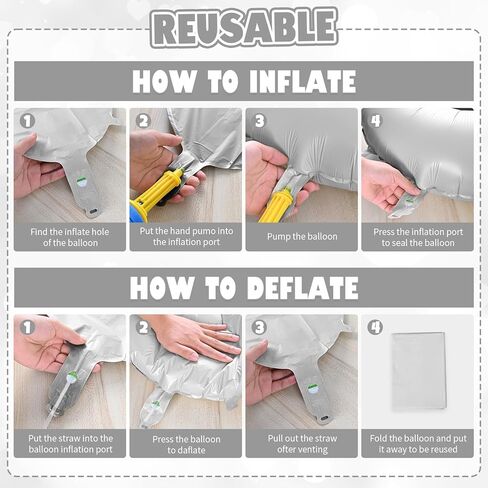 REUSABLE

HOW TO INFLATE

1
Find the inflate hole of the balloon

2
Put the hand pumo into the inflation port

3
Pump the balloon

4
Press the inflation port to seal the balloon

HOW TO DEFLATE

1
Put the straw into the balloon inflation port

2
Press the balloon to daflate

3
Pull out the straw ofter venting

4
Fold the balloon and put it away to be reused