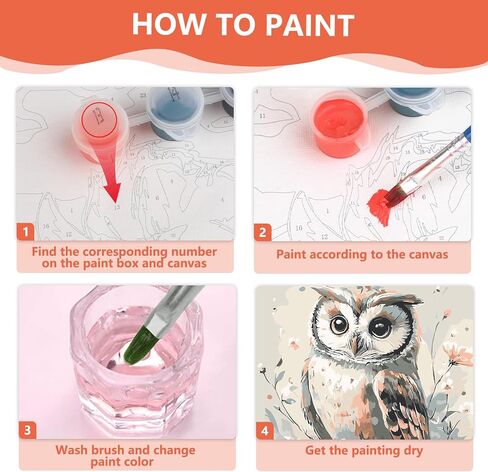 HOW TO PAINT

1
Find the corresponding number on the paint box and canvas

2
Paint according to the canvas

3
Wash brush and change paint color

4
Get the painting dry