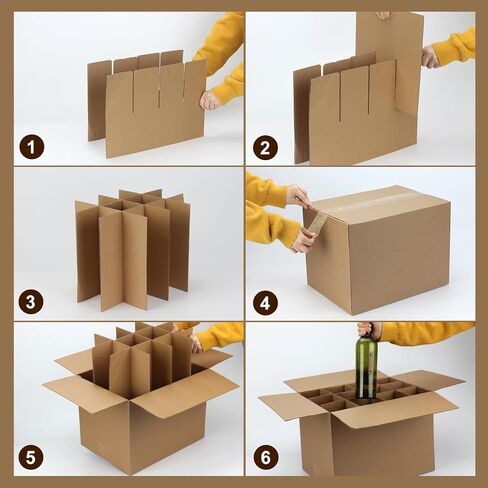 1

2

3

4

5

6