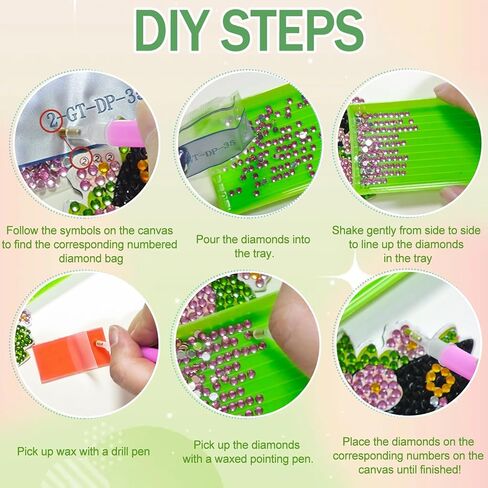 DIY STEPS

2-GT-DP-35

2 2 2

T-DP-35

Follow the symbols on the canvas to find the corresponding numbered diamond bag

Pour the diamonds into the tray.

Shake gently from side to side to line up the diamonds in the tray

Pick up wax with a drill pen

Pick up the diamonds with a waxed pointing pen.

Place the diamonds on the corresponding numbers on the canvas until finished!