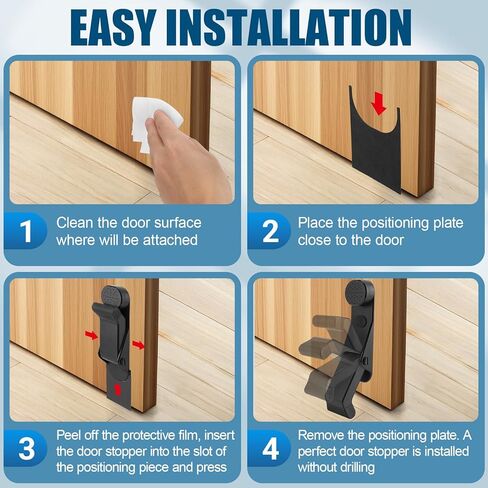 EASY INSTALLATION

1 Clean the door surface where will be attached

2 Place the positioning plate close to the door

3 Peel off the protective film, insert the door stopper into the slot of the positioning piece and press

4 Remove the positioning plate. A perfect door stopper is installed without drilling