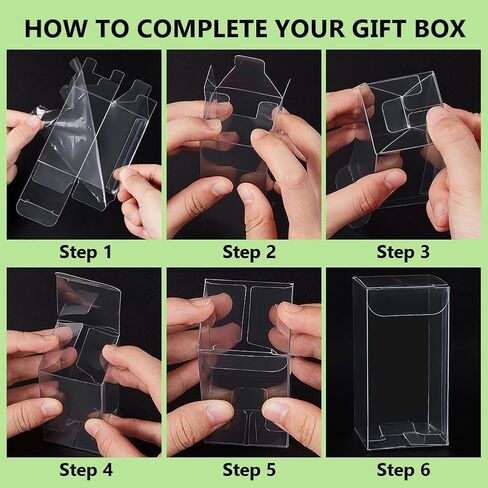 HOW TO COMPLETE YOUR GIFT BOX

Step 1

Step 2

Step 3

Step 4

Step 5

Step 6