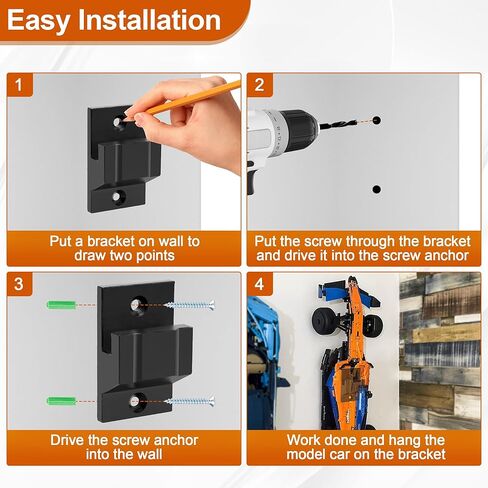 Easy Installation

1

Put a bracket on wall to draw two points

2

Put the screw through the bracket and drive it into the screw anchor

3

Drive the screw anchor into the wall

4

Work done and hang the model car on the bracket