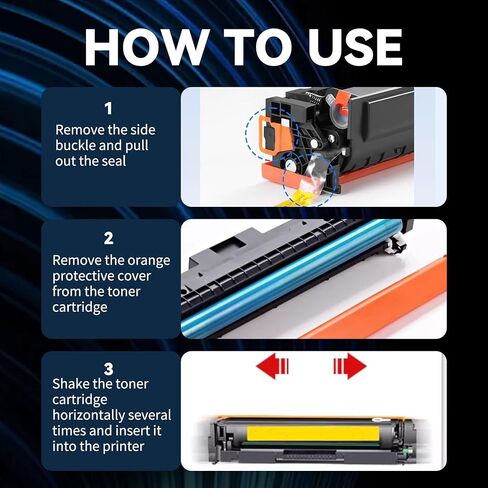 HOW TO USE

1
Remove the side buckle and pull out the seal

2
Remove the orange protective cover from the toner cartridge

3
Shake the toner cartridge horizontally several times and insert it into the printer