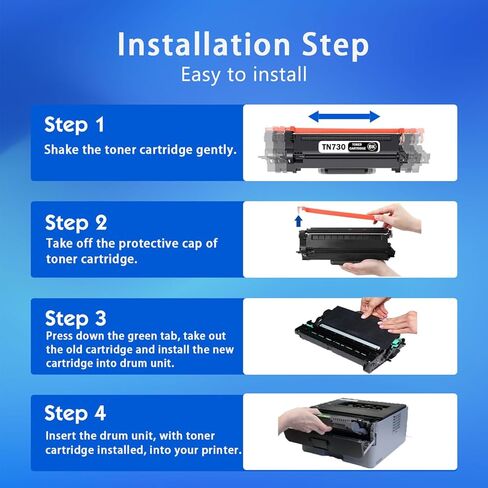 Installation Step
Easy to install

Step 1
Shake the toner cartridge gently.

TN730 TONER CARTRIDGE BK

Step 2
Take off the protective cap of toner cartridge.

Step 3
Press down the green tab, take out the old cartridge and install the new cartridge into drum unit.

Step 4
Insert the drum unit, with toner cartridge installed, into your printer.