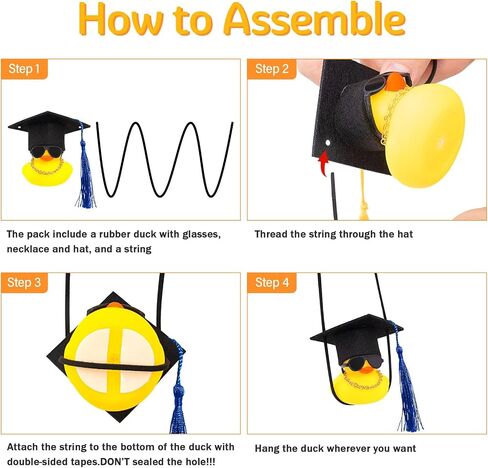 How to Assemble

Step 1

The pack include a rubber duck with glasses, necklace and hat, and a string

Step 2

Thread the string through the hat

Step 3

Attach the string to the bottom of the duck with double-sided tapes.DON'T sealed the hole!!!

Step 4

Hang the duck wherever you want