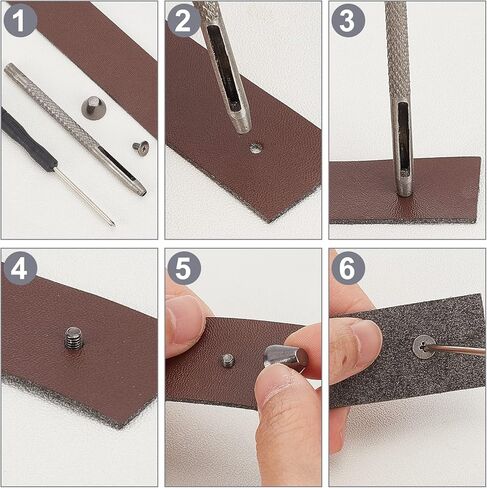 1
2
3
4
5
6