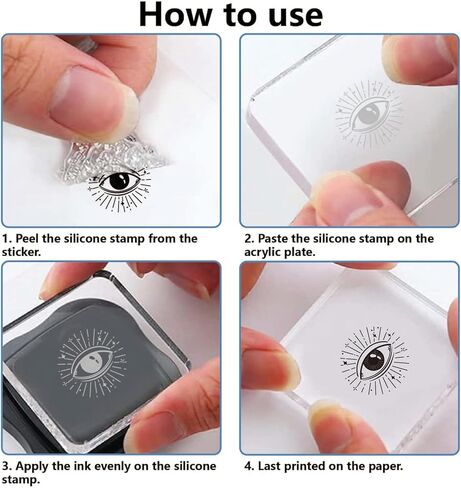 How to use

1. Peel the silicone stamp from the sticker.

2. Paste the silicone stamp on the acrylic plate.

3. Apply the ink evenly on the silicone stamp.

4. Last printed on the paper.