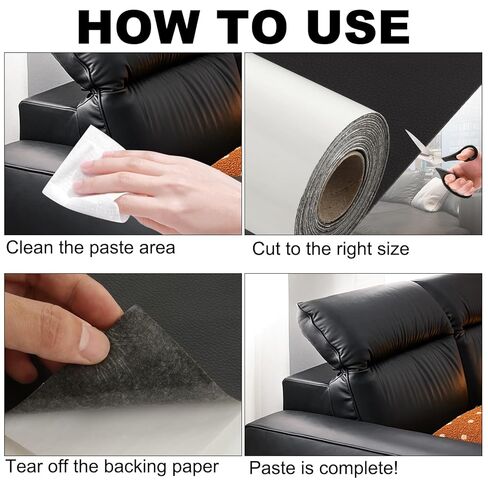 HOW TO USE

Clean the paste area

Cut to the right size

Tear off the backing paper

Paste is complete!