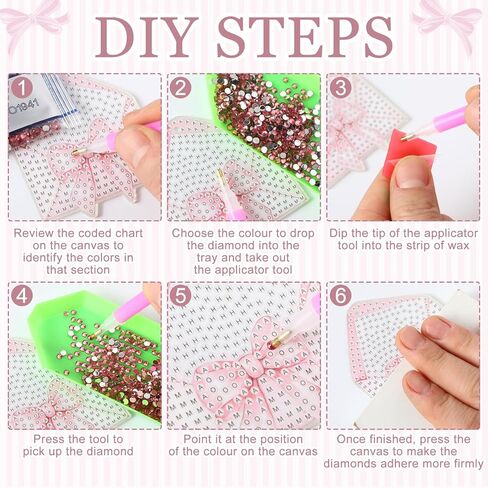 DIY STEPS

1
D1941
Review the coded chart on the canvas to identify the colors in that section

2
Choose the colour to drop the diamond into the tray and take out the applicator tool

3
Dip the tip of the applicator tool into the strip of wax

4
Press the tool to pick up the diamond

5
Point it at the position of the colour on the canvas

6
Once finished, press the canvas to make the diamonds adhere more firmly