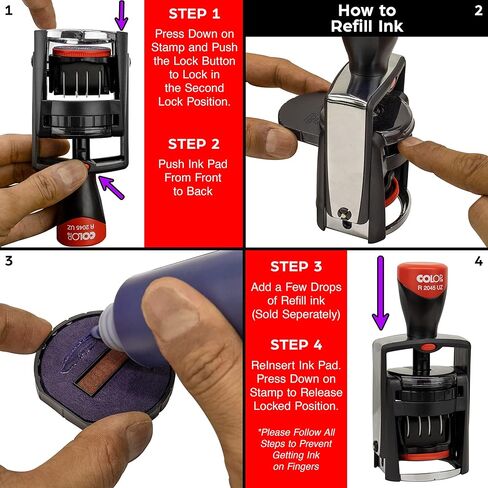 1

STEP 1
Press Down on Stamp and Push the Lock Button to Lock in the Second Lock Position.

STEP 2
Push Ink Pad From Front to Back

COLOP
R 2045 UZ

How to Refill Ink

2

3

STEP 3
Add a Few Drops of Refill ink (Sold Seperately)

STEP 4
ReInsert Ink Pad. Press Down on Stamp to Release Locked Position.

*Please Follow All Steps to Prevent Getting Ink on Fingers

4

COLOP
R 2045 UZ