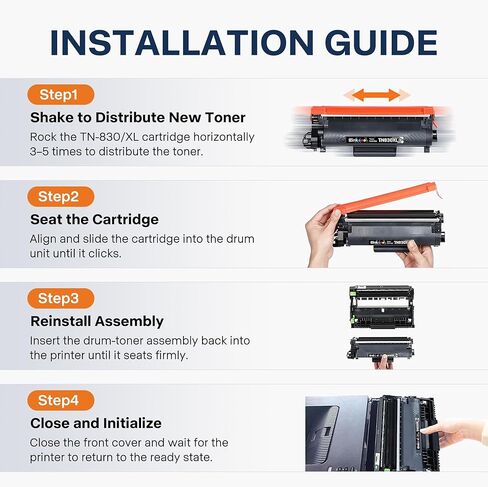 INSTALLATION GUIDE

Step1

Shake to Distribute New Toner

Rock the TN-830/XL cartridge horizontally 3–5 times to distribute the toner.

TN830XL

Step2

Seat the Cartridge

Align and slide the cartridge into the drum unit until it clicks.

Step3

Reinstall Assembly

Insert the drum-toner assembly back into the printer until it seats firmly.

Step4

Close and Initialize

Close the front cover and wait for the printer to return to the ready state.