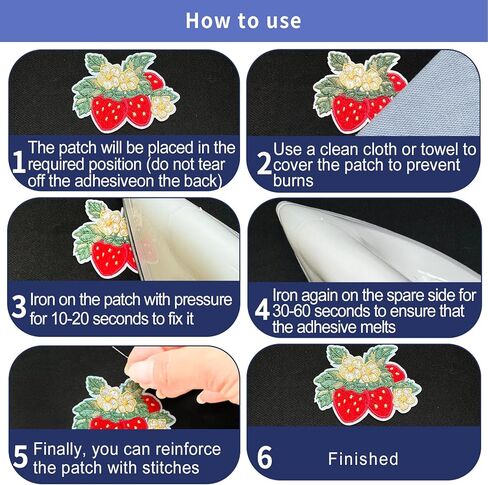 How to use

1 The patch will be placed in the required position (do not tear off the adhesiveon the back)

2 Use a clean cloth or towel to cover the patch to prevent burns

3 Iron on the patch with pressure for 10-20 seconds to fix it

4 Iron again on the spare side for 30-60 seconds to ensure that the adhesive melts

5 Finally, you can reinforce the patch with stitches

6 Finished