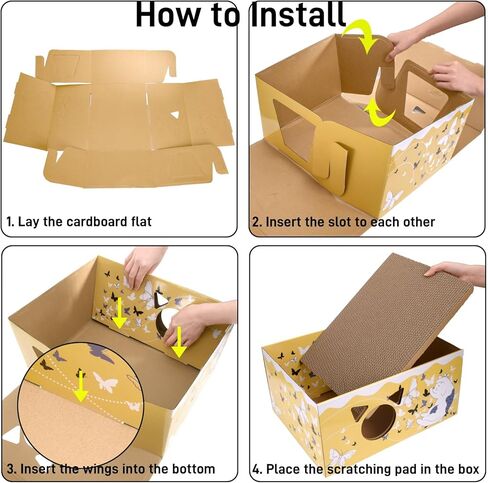 How to Install

1. Lay the cardboard flat

2. Insert the slot to each other

3. Insert the wings into the bottom

4. Place the scratching pad in the box