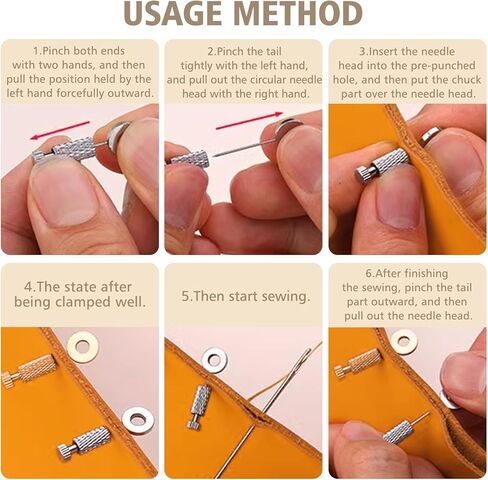 USAGE METHOD

1.Pinch both ends with two hands, and then pull the position held by the left hand forcefully outward.

2.Pinch the tail tightly with the left hand, and pull out the circular needle head with the right hand.

3.Insert the needle head into the pre-punched hole, and then put the chuck part over the needle head.

4.The state after being clamped well.

5.Then start sewing.

6.After finishing the sewing, pinch the tail part outward, and then pull out the needle head.