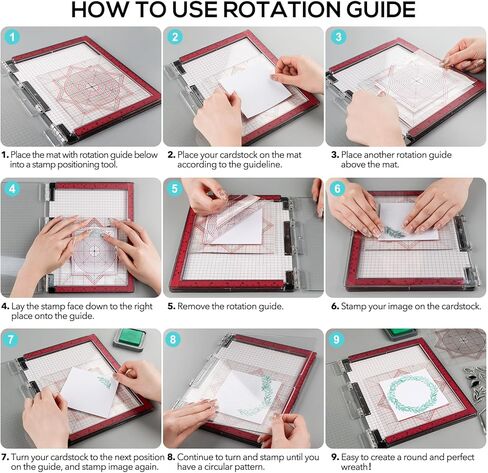 HOW TO USE ROTATION GUIDE

1

2

3

1. Place the mat with rotation guide below into a stamp positioning tool.

2. Place your cardstock on the mat according to the guideline.

3. Place another rotation guide above the mat.

4

5

6

4. Lay the stamp face down to the right place onto the guide.

5. Remove the rotation guide.

6. Stamp your image on the cardstock.

7

8

9

7. Turn your cardstock to the next position on the guide, and stamp image again.

8. Continue to turn and stamp until you have a circular pattern.

9. Easy to create a round and perfect wreath!