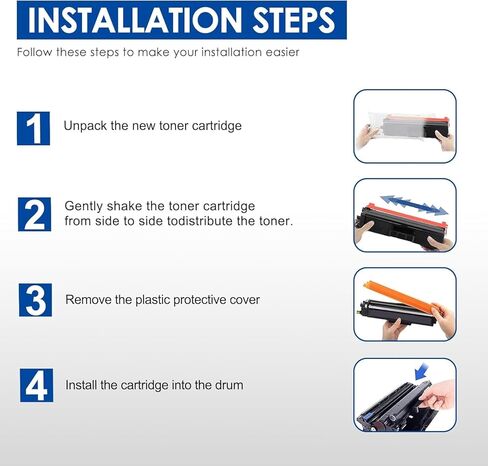 INSTALLATION STEPS

Follow these steps to make your installation easier

1

Unpack the new toner cartridge

2

Gently shake the toner cartridge from side to side todistribute the toner.

3

Remove the plastic protective cover

4

Install the cartridge into the drum