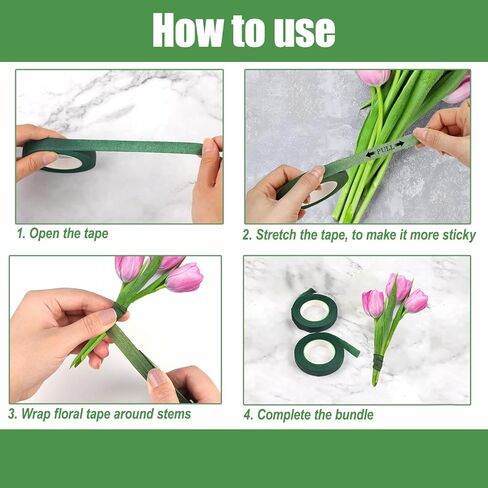 How to use

1. Open the tape

PULL

2. Stretch the tape, to make it more sticky

3. Wrap floral tape around stems

4. Complete the bundle