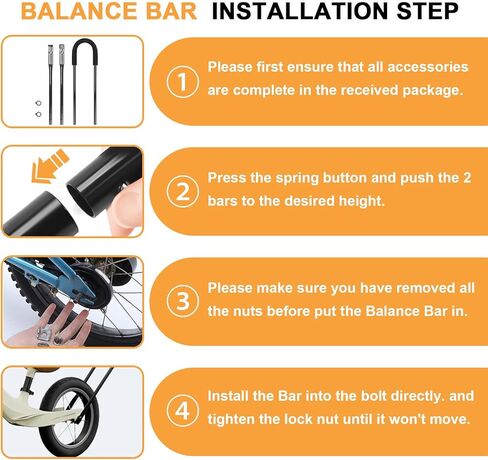 BALANCE BAR INSTALLATION STEP

1 Please first ensure that all accessories are complete in the received package.

2 Press the spring button and push the 2 bars to the desired height.

3 Please make sure you have removed all the nuts before put the Balance Bar in.

4 Install the Bar into the bolt directly. and tighten the lock nut until it won't move.