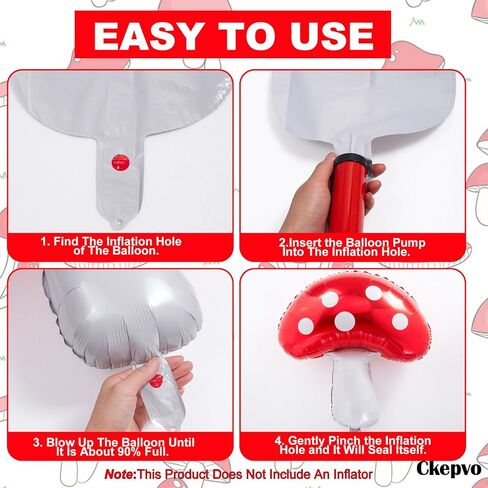 EASY TO USE

1. Find The Inflation Hole of The Balloon.

2.Insert the Balloon Pump Into The Inflation Hole.

3. Blow Up The Balloon Until It Is About 90% Full.

4. Gently Pinch the Inflation Hole and It Will Seal Itself.

Note:This Product Does Not Include An Inflator

Ckepvo