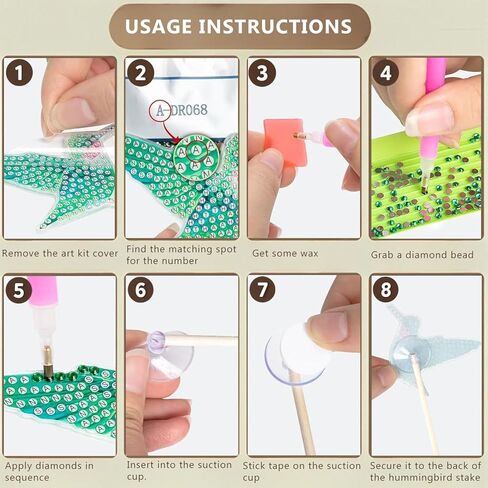 USAGE INSTRUCTIONS

1
Remove the art kit cover

2
A-DR068
Find the matching spot for the number

3
Get some wax

4
Grab a diamond bead

5
Apply diamonds in sequence

6
Insert into the suction cup.

7
Stick tape on the suction cup

8
Secure it to the back of the hummingbird stake