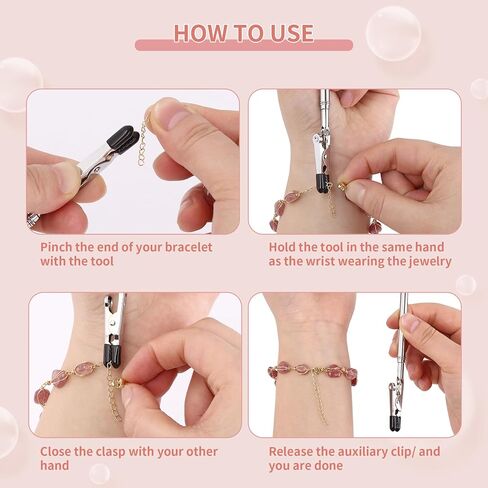 HOW TO USE

Pinch the end of your bracelet with the tool

Hold the tool in the same hand as the wrist wearing the jewelry

Close the clasp with your other hand

Release the auxiliary clip/ and you are done