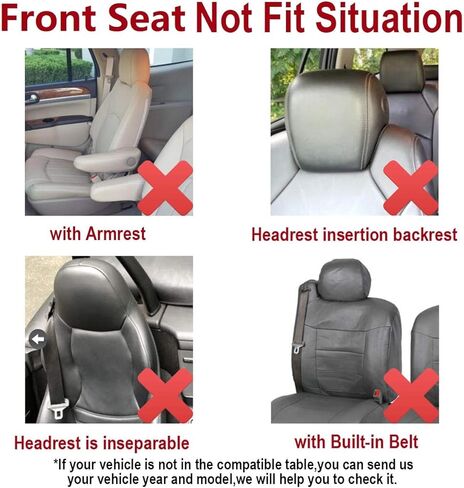 Front Seat Not Fit Situation

with Armrest

Headrest insertion backrest

Headrest is inseparable

with Built-in Belt

*If your vehicle is not in the compatible table,you can send us your vehicle year and model,we will help you to check it.