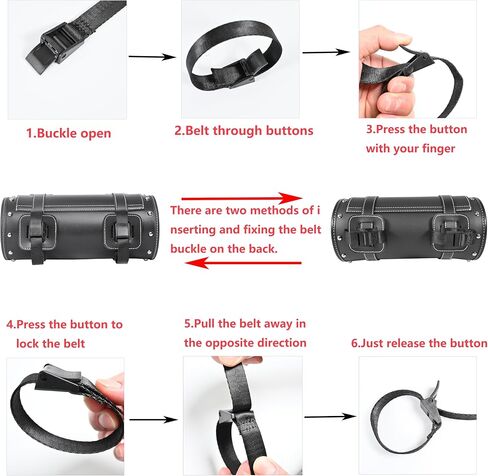 1.Buckle open

2.Belt through buttons

3.Press the button with your finger

There are two methods of i nserting and fixing the belt buckle on the back.

4.Press the button to lock the belt

5.Pull the belt away in the opposite direction

6.Just release the button