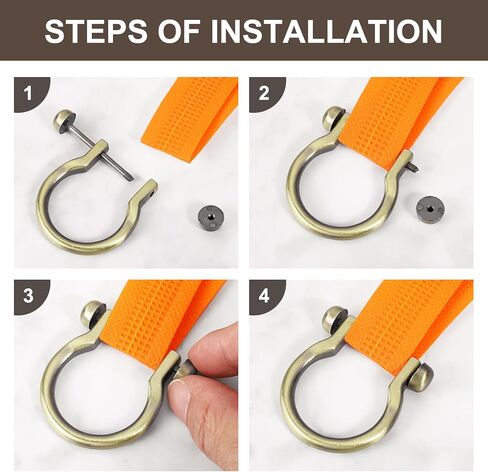 STEPS OF INSTALLATION

1

2

3

4