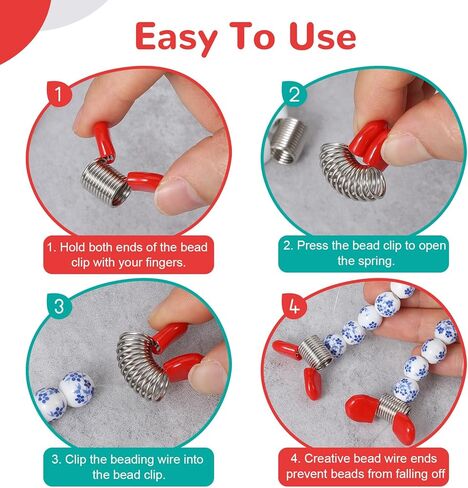 Easy To Use

1

1. Hold both ends of the bead clip with your fingers.

2

2. Press the bead clip to open the spring.

3

3. Clip the beading wire into the bead clip.

4

4. Creative bead wire ends prevent beads from falling off