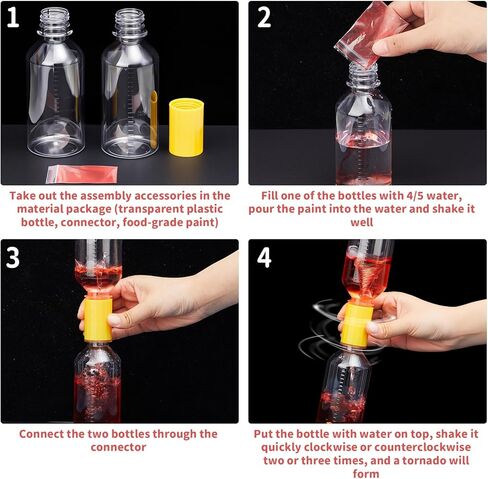 1

Take out the assembly accessories in the material package (transparent plastic bottle, connector, food-grade paint)

2

Fill one of the bottles with 4/5 water, pour the paint into the water and shake it well

3

Connect the two bottles through the connector

4

Put the bottle with water on top, shake it quickly clockwise or counterclockwise two or three times, and a tornado will form