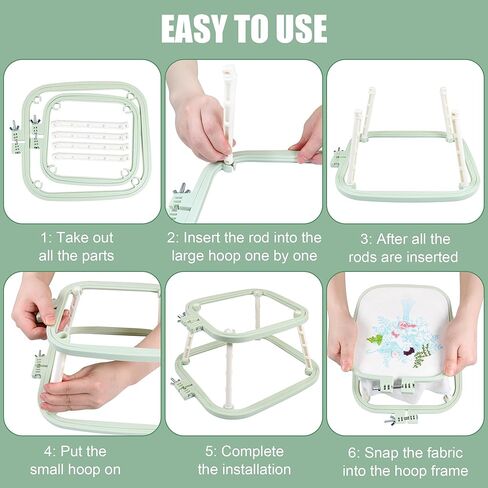 EASY TO USE

1: Take out all the parts

2: Insert the rod into the large hoop one by one

3: After all the rods are inserted

4: Put the small hoop on

5: Complete the installation

6: Snap the fabric into the hoop frame